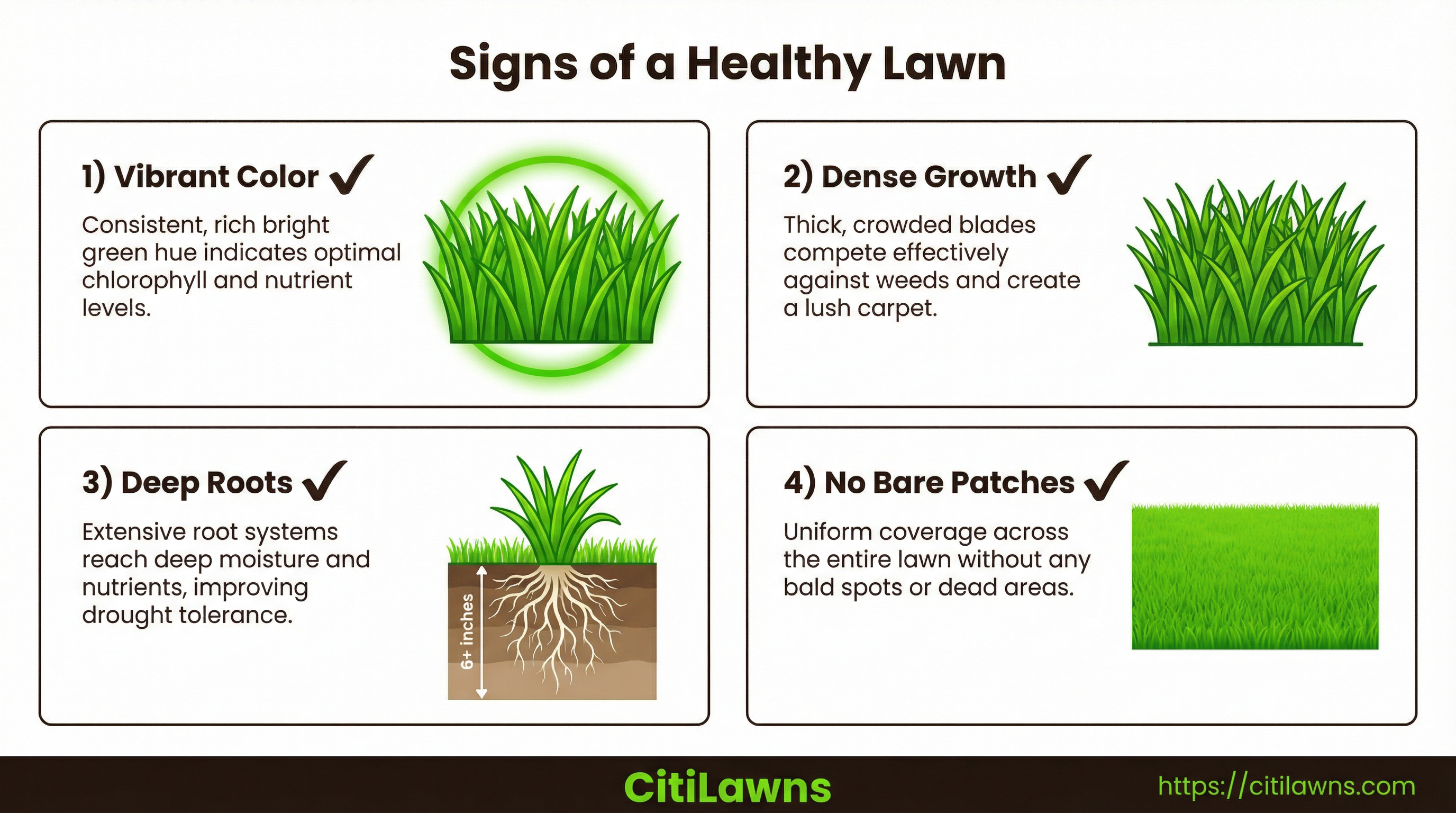 Signs of a Healthy Lawn

1) Vibrant Color ✓

Consistent, rich bright green hue indicates optimal chlorophyll and nutrient levels.

2) Dense Growth ✓

Thick, crowded blades compete effectively against weeds and create a lush carpet.

3) Deep Roots ✓

Extensive root systems reach deep moisture and nutrients, improving drought tolerance.

6+ inches

4) No Bare Patches ✓

Uniform coverage across the entire lawn without any bald spots or dead areas.

CitiLawns

https://citilawns.com